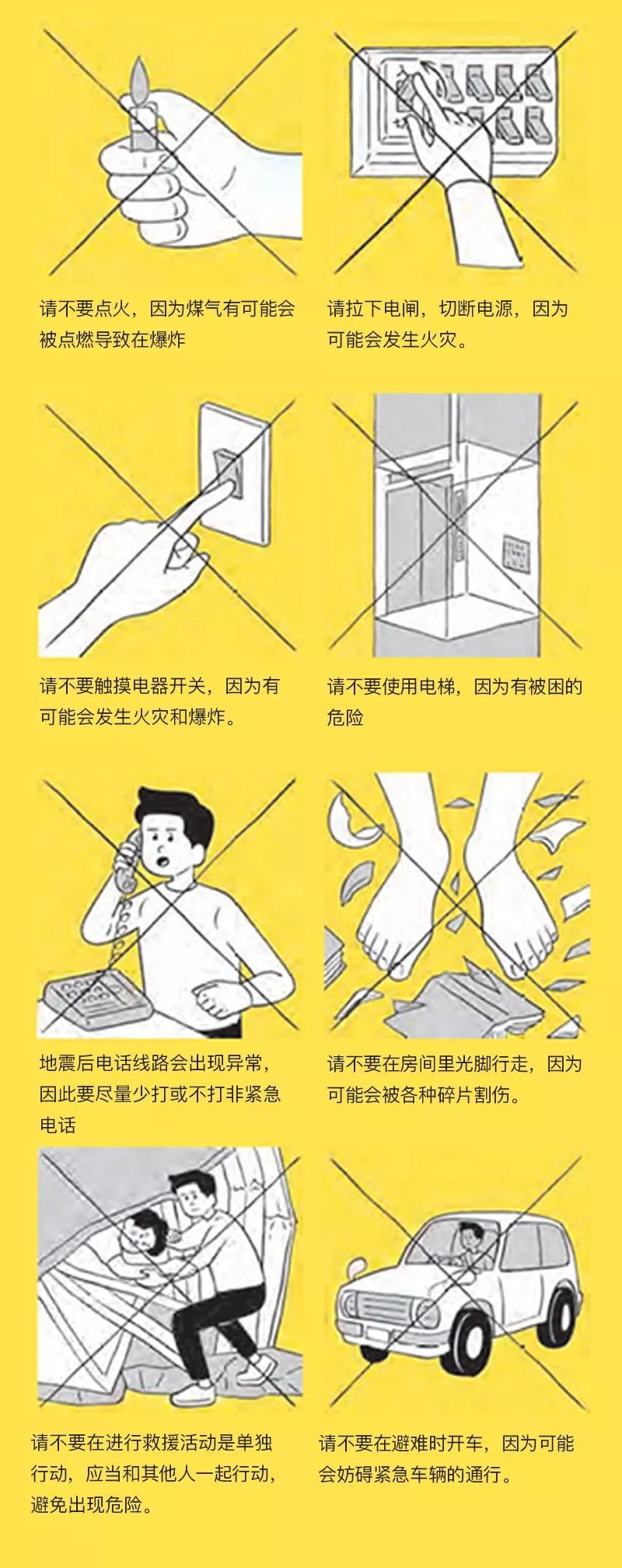 请不要点火，因为煤气有可能会被点燃导致在爆炸

请拉下电闸，切断电源，因为可能会发生火灾。

请不要触摸电器开关，因为有可能会发生火灾和爆炸。

请不要使用电梯，因为有被困的危险

地震后电话线路会出现异常，因此要尽量少打或不打非紧急电话

请不要在房间里光脚行走，因为可能会被各种碎片割伤。

请不要在进行救援活动是单独行动，应当和其他人一起行动，避免出现危险。

请不要在避难时开车，因为可能会妨碍紧急车辆的通行。