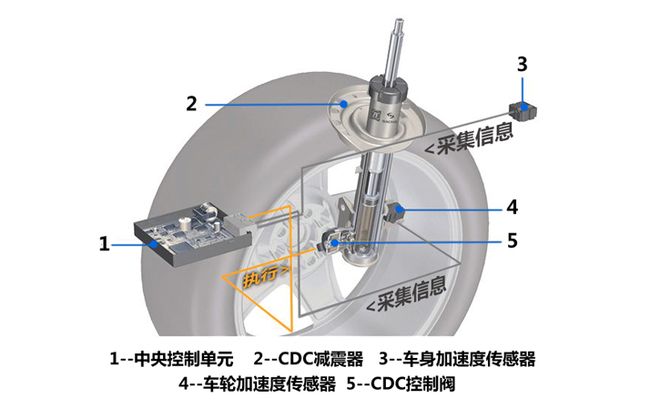 3

2

<采集信息

4

1

5

执行>

<采集信息

1--中央控制单元　2--CDC减震器　3--车身加速度传感器
4--车轮加速度传感器　5--CDC控制阀