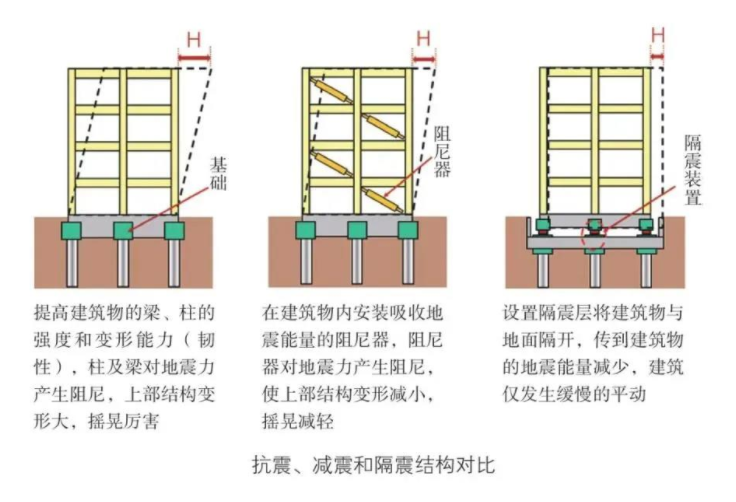 H

基础

提高建筑物的梁、柱的强度和变形能力（韧性），柱及梁对地震力产生阻尼，上部结构变形大，摇晃厉害

H

阻尼器

在建筑物内安装吸收地震能量的阻尼器，阻尼器对地震力产生阻尼，使上部结构变形减小，摇晃减轻

H

隔震装置

设置隔震层将建筑物与地面隔开，传到建筑物的地震能量减少，建筑仅发生缓慢的平动

抗震、减震和隔震结构对比